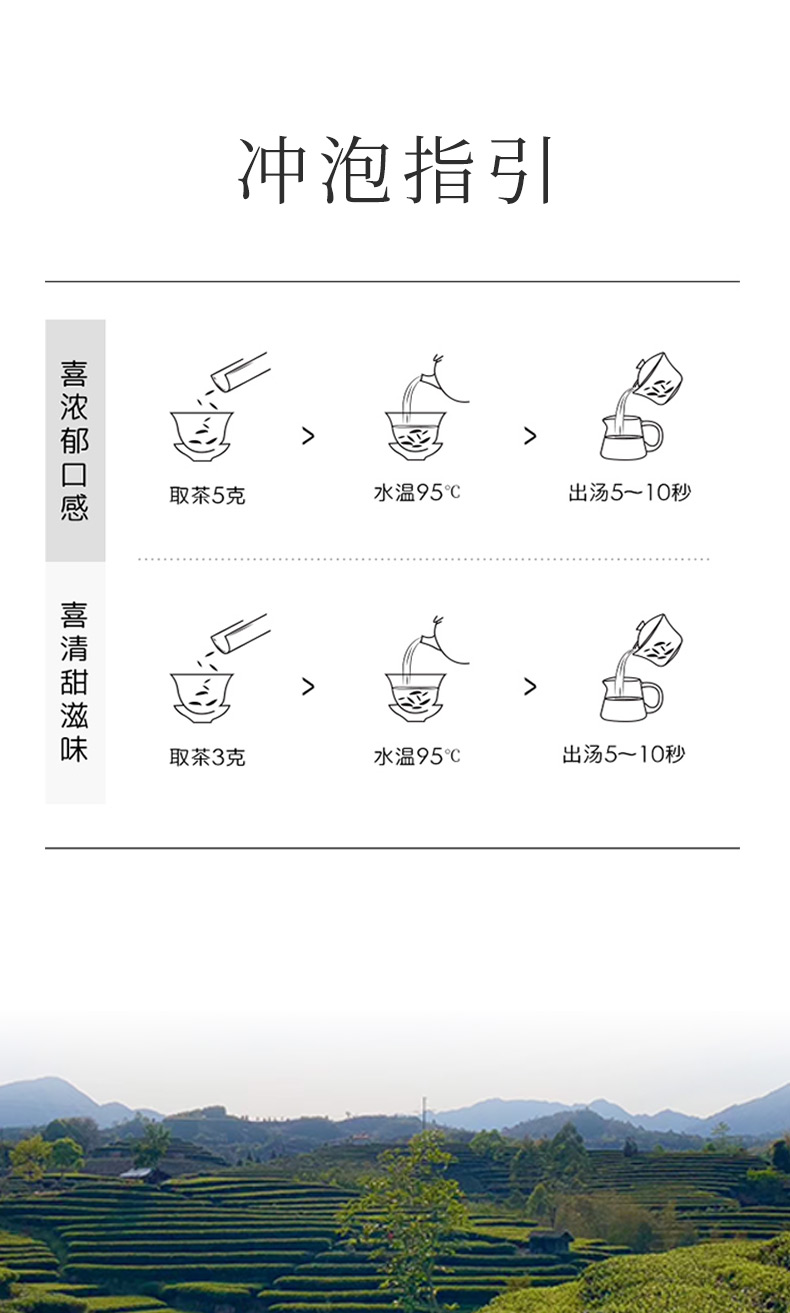 冲泡指引

喜浓郁口感

取茶5克 > 水温95℃ > 出汤5～10秒

喜清甜滋味

取茶3克 > 水温95℃ > 出汤5～10秒